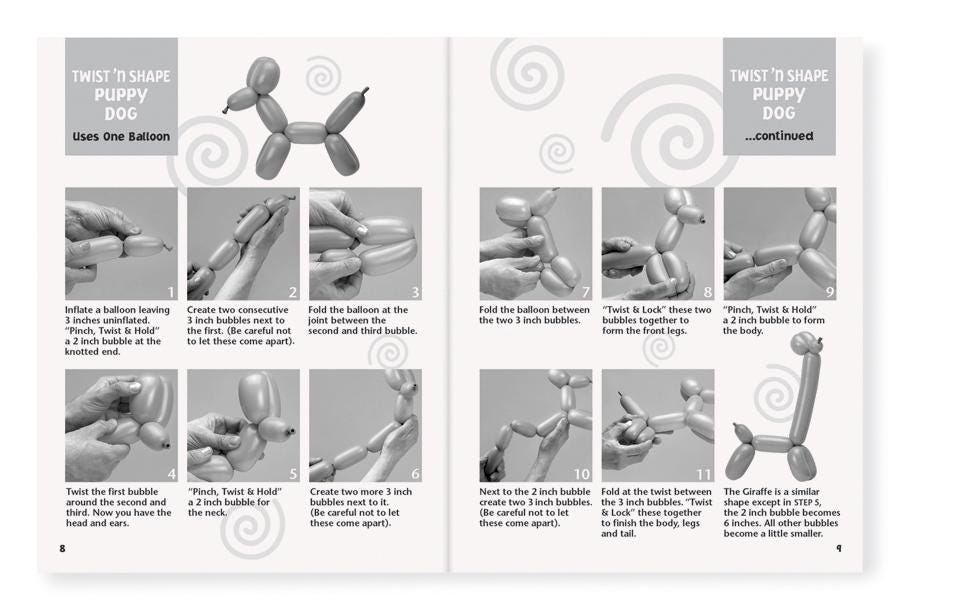 TWIST 'N SHAPE PUPPY DOG

Uses One Balloon

1

Inflate a balloon leaving 3 inches uninflated. "Pinch, Twist & Hold" a 2 inch bubble at the knotted end.

2

Create two consecutive 3 inch bubbles next to the first. (Be careful not to let these come apart).

3

Fold the balloon at the joint between the second and third bubble.

4

Twist the first bubble around the second and third. Now you have the head and ears.

5

"Pinch, Twist & Hold" a 2 inch bubble for the neck.

6

Create two more 3 inch bubbles next to it. (Be careful not to let these come apart).

8

TWIST 'N SHAPE PUPPY DOG

...continued

7

Fold the balloon between the two 3 inch bubbles.

8

"Twist & Lock" these two bubbles together to form the front legs.

9

"Pinch, Twist & Hold" a 2 inch bubble to form the body.

10

Next to the 2 inch bubble create two 3 inch bubbles. (Be careful not to let these come apart).

11

Fold at the twist between the 3 inch bubbles. "Twist & Lock" these together to finish the body, legs and tail.

The Giraffe is a similar shape except in STEP 5, the 2 inch bubble becomes 6 inches. All other bubbles become a little smaller.

9