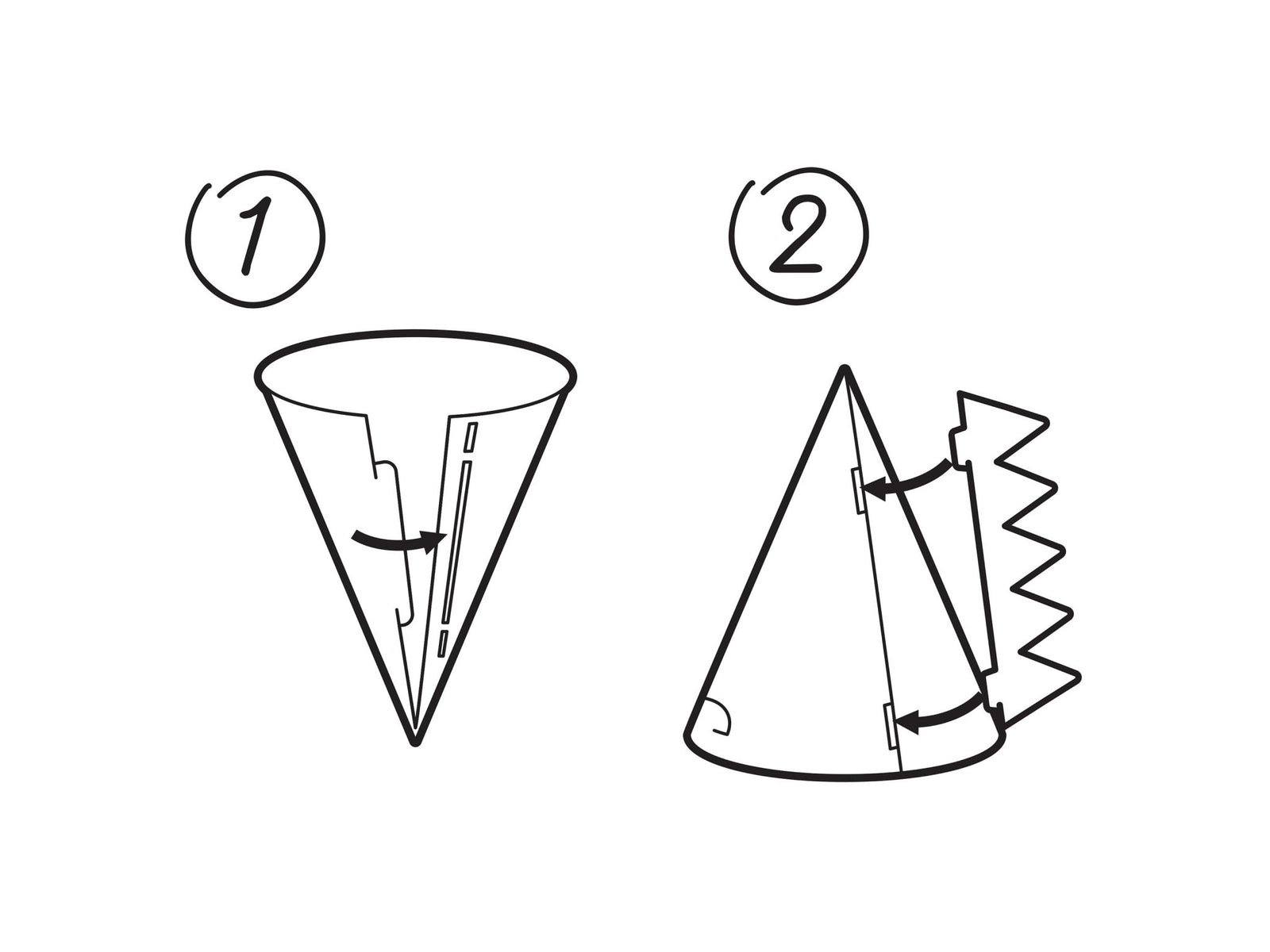 1

2